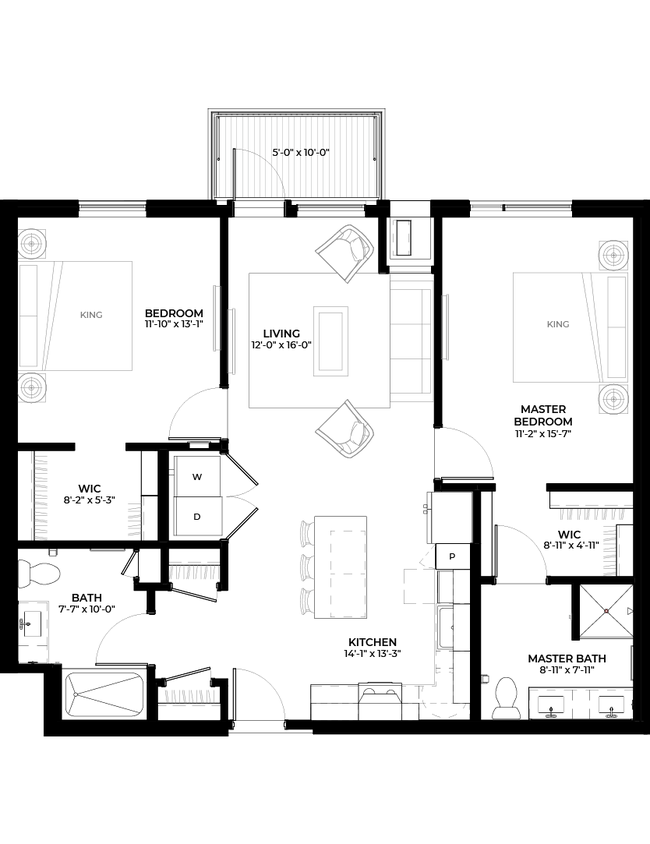 5'-0" x 10'-0"

KING

BEDROOM
11'-10" x 13'-1"

LIVING
12'-0" x 16'-0"

KING

MASTER BEDROOM
11'-2" x 15'-7"

WIC
8'-2" x 5'-3"

W

D

WIC
8'-11" x 4'-11"

P

BATH
7'-7" x 10'-0"

KITCHEN
14'-1" x 13'-3"

MASTER BATH
8'-11" x 7'-11"