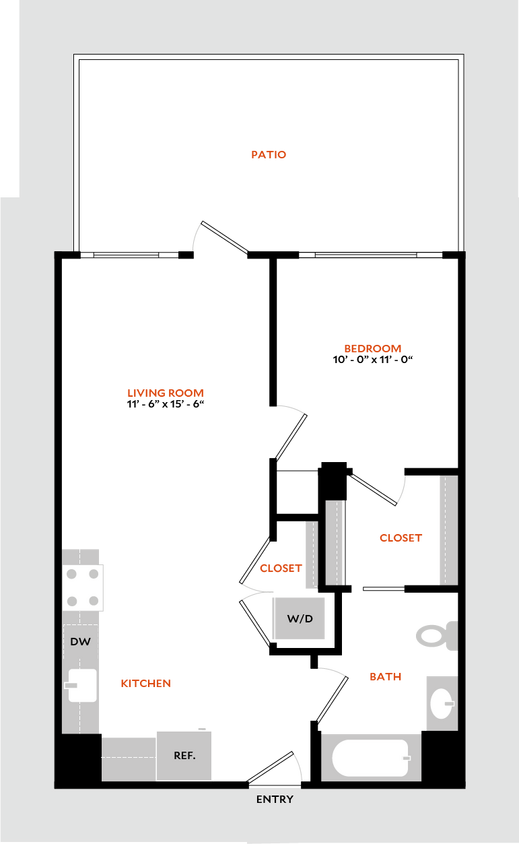 PATIO

BEDROOM
10' - 0" x 11' - 0"

LIVING ROOM
11' - 6" x 15' - 6"

CLOSET

CLOSET

W/D

DW

KITCHEN

BATH

REF.

ENTRY